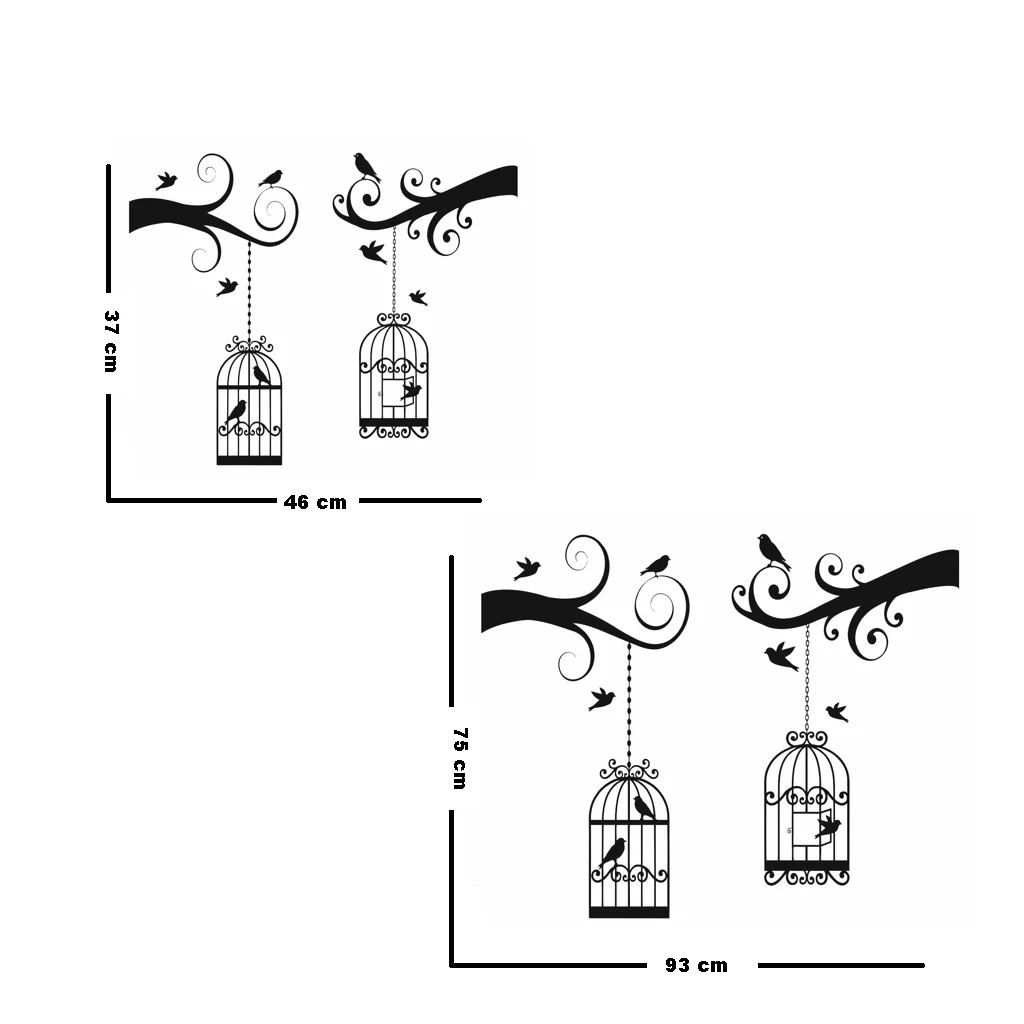 37 cm

46 cm

75 cm

93 cm